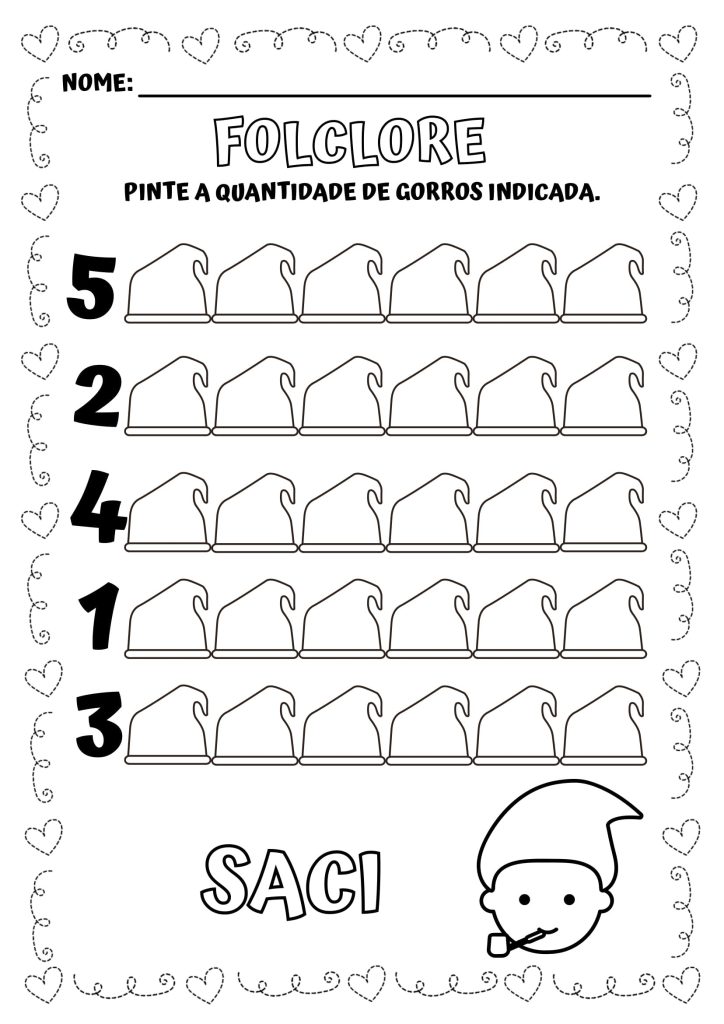 NOME:

FOLCLORE

PINTE A QUANTIDADE DE GORROS INDICADA.

5

2

4

1

3

SACI